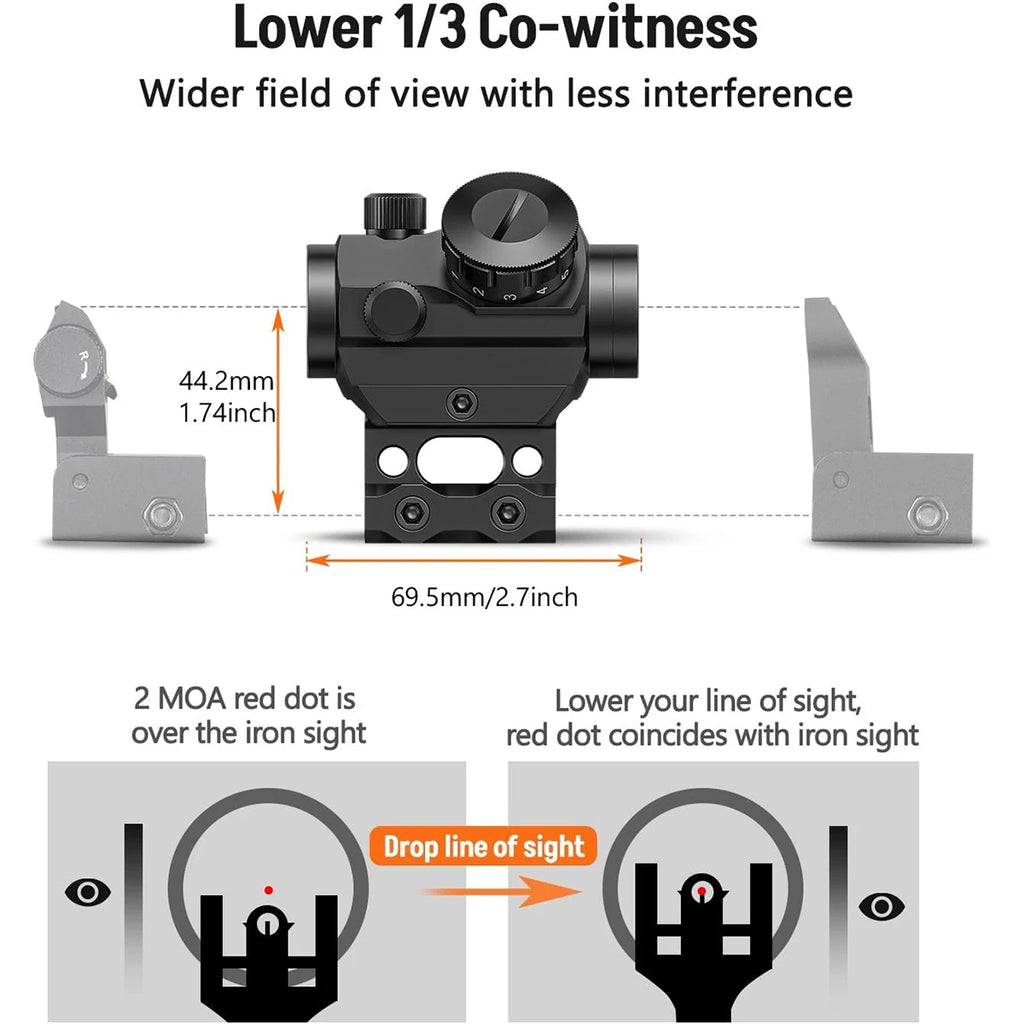 Lower 1/3 Co-witness

Wider field of view with less interference

2 3 4 5

R

44.2mm
1.74inch

69.5mm/2.7inch

2 MOA red dot is over the iron sight

Lower your line of sight, red dot coincides with iron sight

Drop line of sight