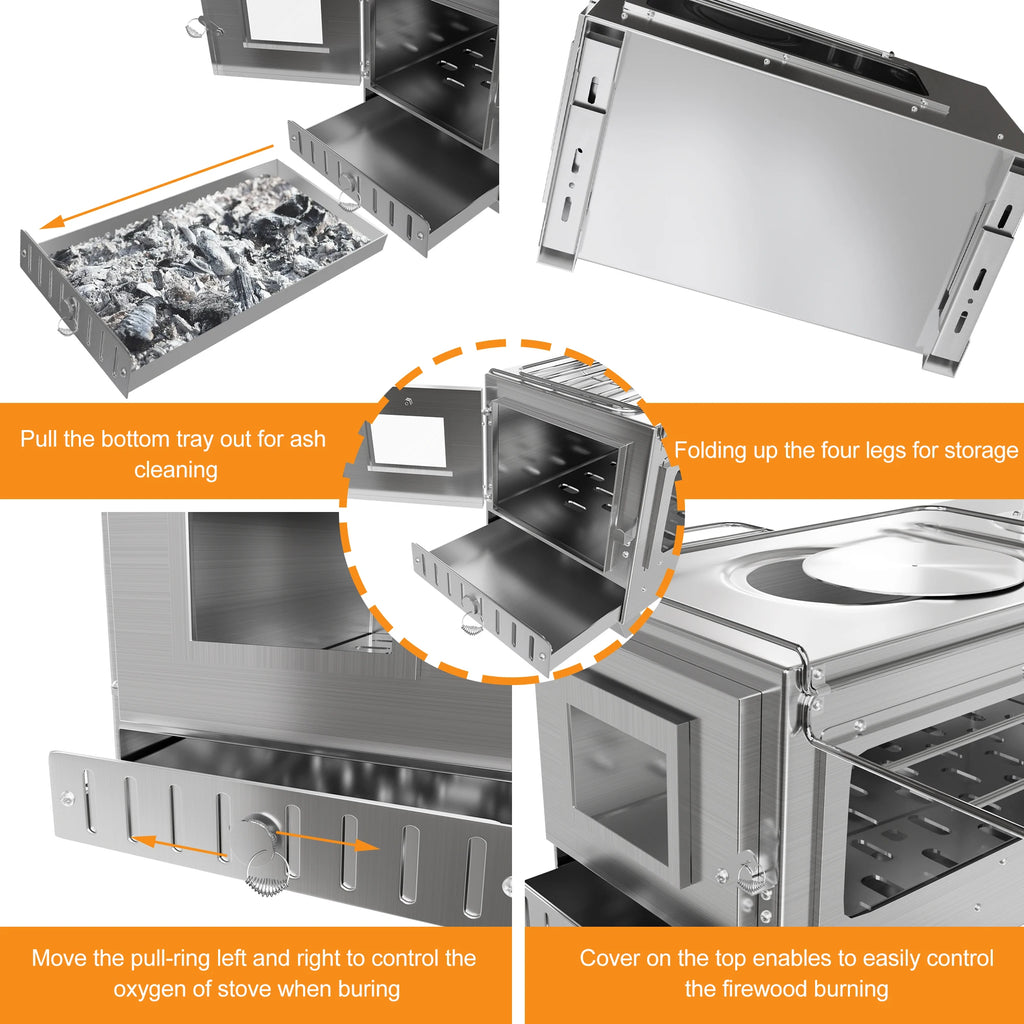 Pull the bottom tray out for ash cleaning

Folding up the four legs for storage

Move the pull-ring left and right to control the oxygen of stove when buring

Cover on the top enables to easily control the firewood burning