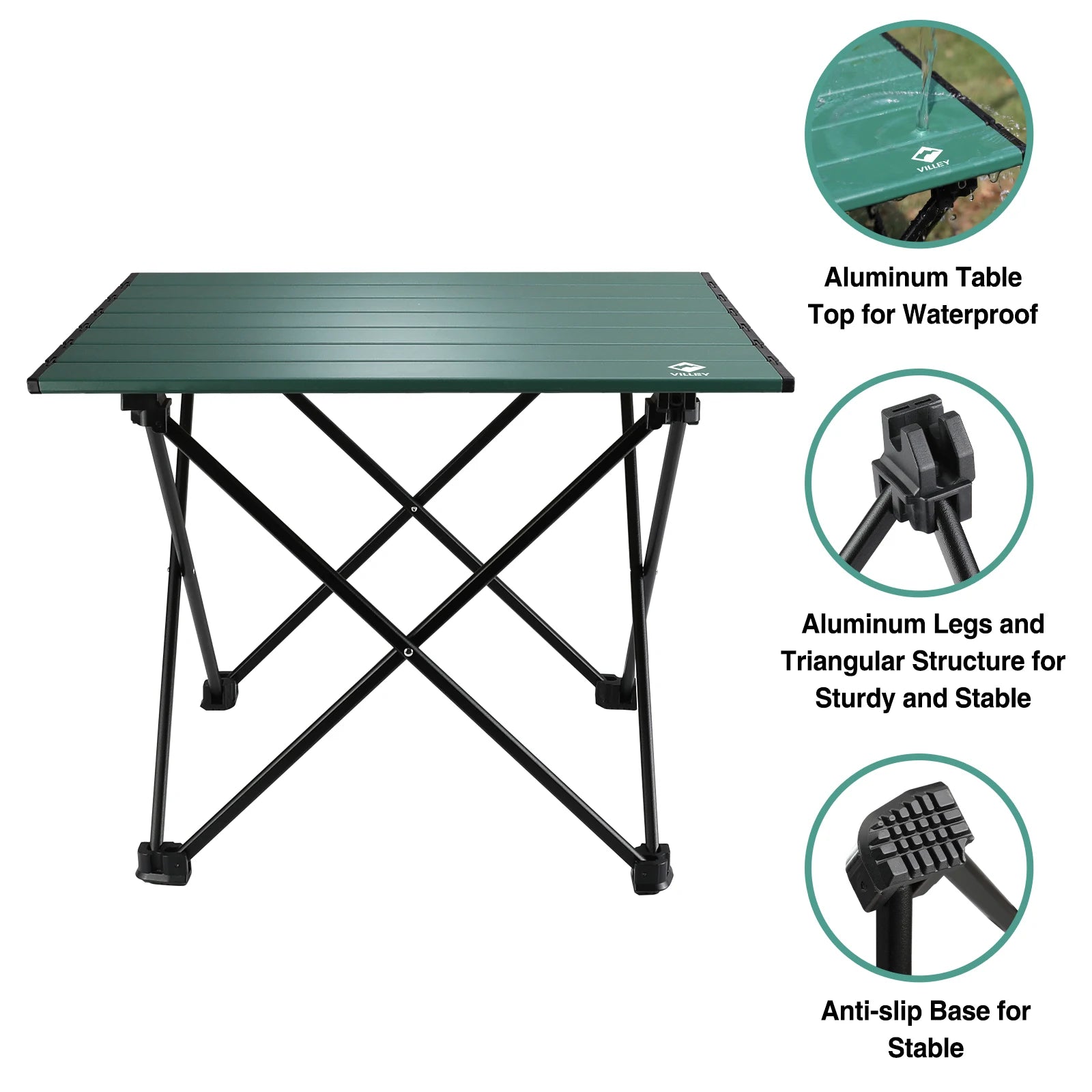 VILLEY

VILLEY

Aluminum Table Top for Waterproof

Aluminum Legs and Triangular Structure for Sturdy and Stable

Anti-slip Base for Stable